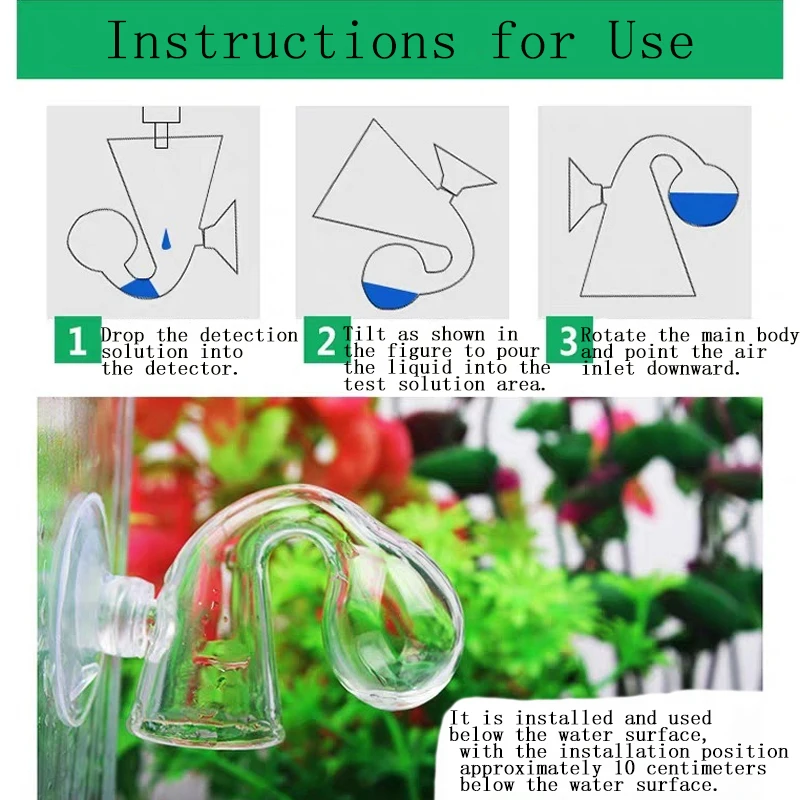 Instructions for Use

1 Drop the detection solution into the detector.

2 Tilt as shown in the figure to pour the liquid into the test solution area.

3 Rotate the main body and point the air inlet downward.

It is installed and used below the water surface, with the installation position approximately 10 centimeters below the water surface.