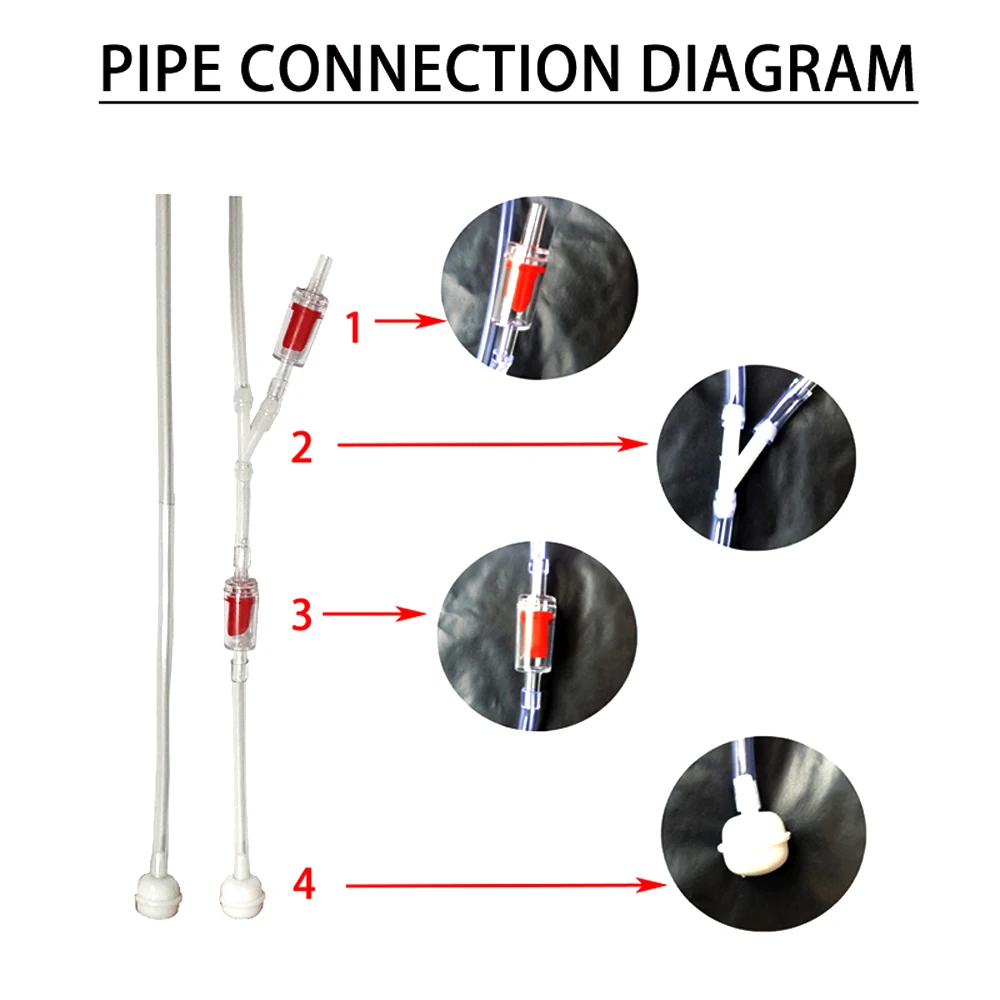 PIPE CONNECTION DIAGRAM

1

2

3

4